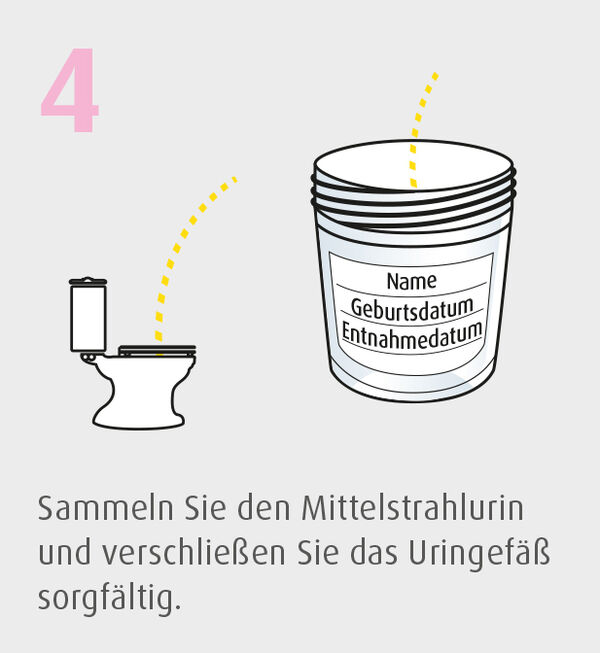 4

Name
Geburtsdatum
Entnahmedatum

Sammeln Sie den Mittelstrahlurin und verschließen Sie das Uringefäß sorgfältig.